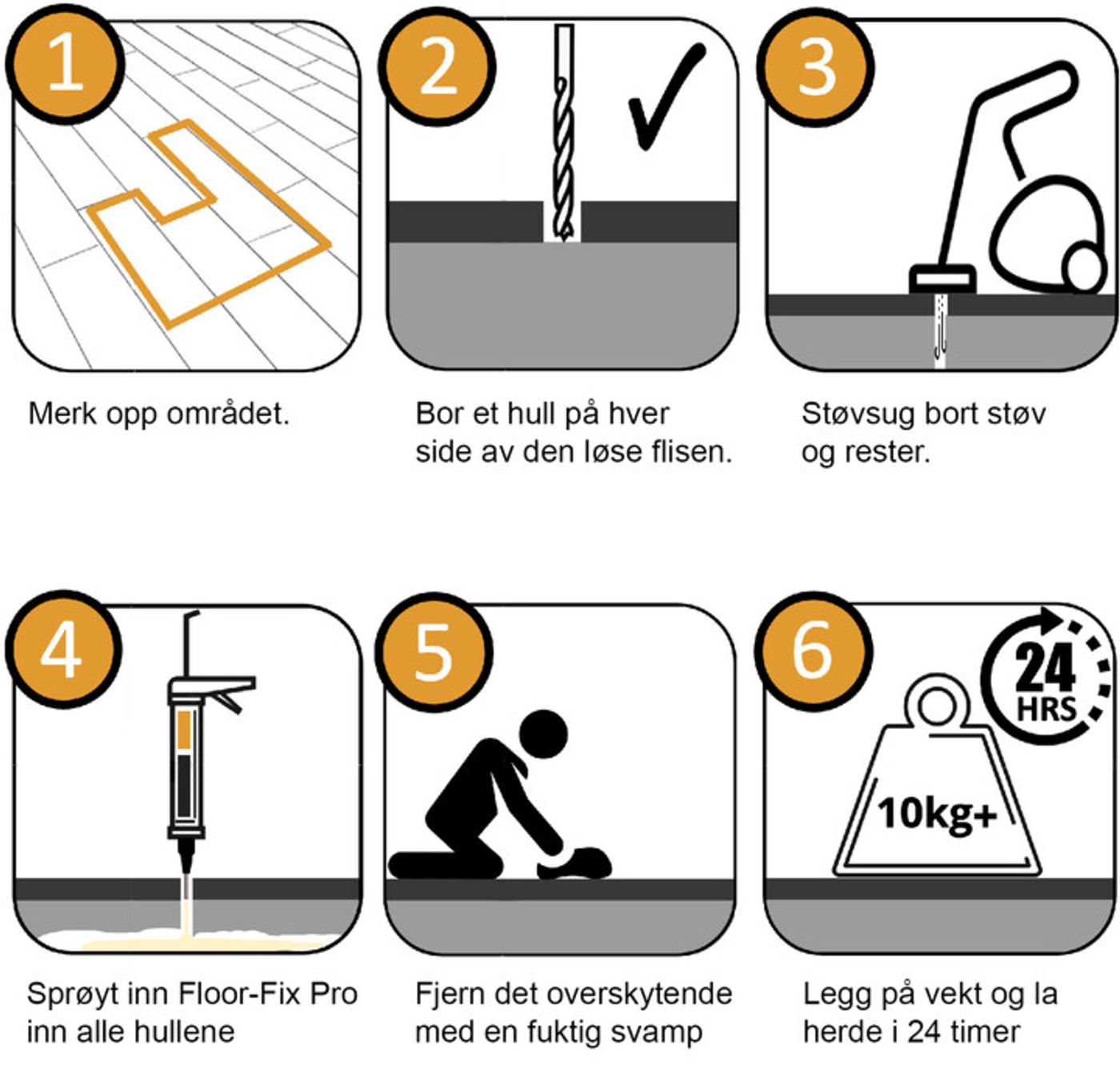 1

Merk opp området.

2

Bor et hull på hver side av den løse flisen.

3

Støvsug bort støv og rester.

4

Sprøyt inn Floor-Fix Pro inn alle hullene

5

Fjern det overskytende med en fuktig svamp

6

24 HRS

10kg+

Legg på vekt og la herde i 24 timer